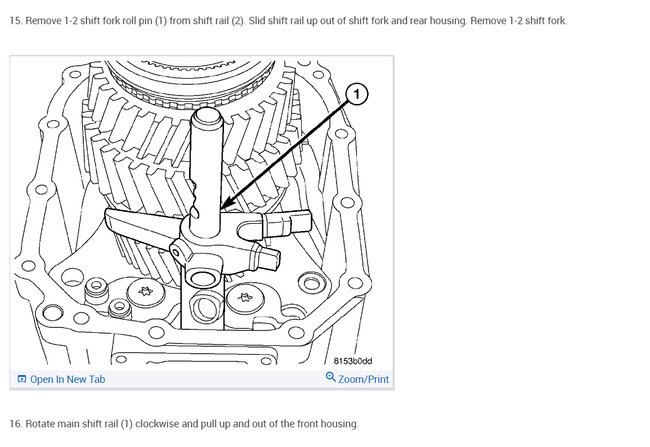 15. Remove 1-2 shift fork roll pin (1) from shift rail (2). Slid shift rail up out of shift fork and rear housing. Remove 1-2 shift fork.

1

8153b0dd

Open In New Tab

Zoom/Print

16. Rotate main shift rail (1) clockwise and pull up and out of the front housing.