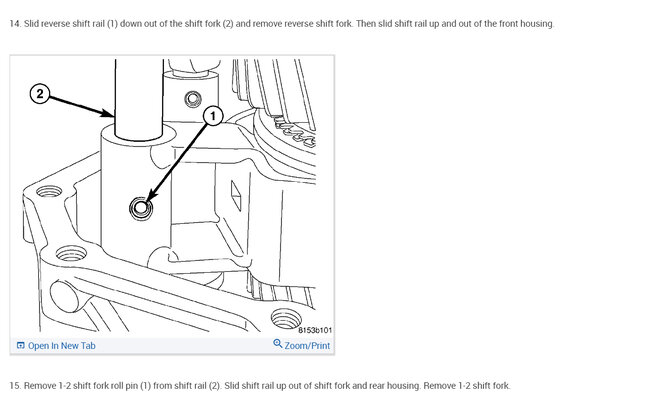 14. Slid reverse shift rail (1) down out of the shift fork (2) and remove reverse shift fork. Then slid shift rail up and out of the front housing.

2

1

8153b101

Open In New Tab

Zoom/Print

15. Remove 1-2 shift fork roll pin (1) from shift rail (2). Slid shift rail up out of shift fork and rear housing. Remove 1-2 shift fork.