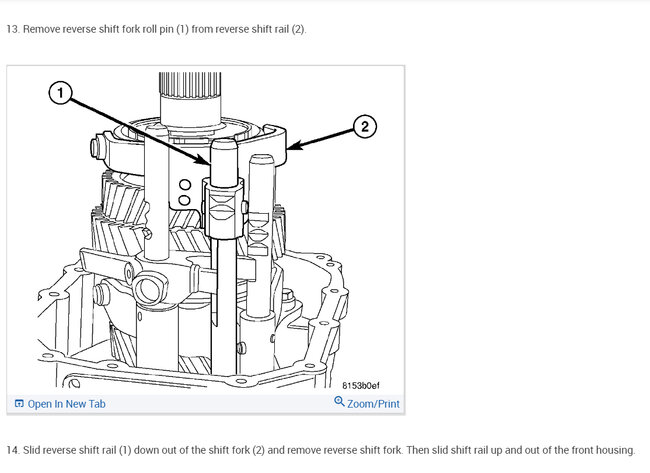 13. Remove reverse shift fork roll pin (1) from reverse shift rail (2).

1

2

8153b0ef

Open In New Tab

Zoom/Print

14. Slid reverse shift rail (1) down out of the shift fork (2) and remove reverse shift fork. Then slid shift rail up and out of the front housing.