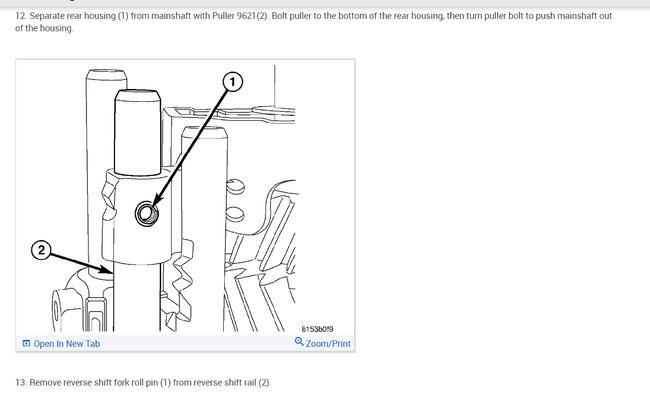 12. Separate rear housing (1) from mainshaft with Puller 9621(2). Bolt puller to the bottom of the rear housing, then turn puller bolt to push mainshaft out of the housing.

1

2

8153b0f9

Open In New Tab

Zoom/Print

13. Remove reverse shift fork roll pin (1) from reverse shift rail (2).