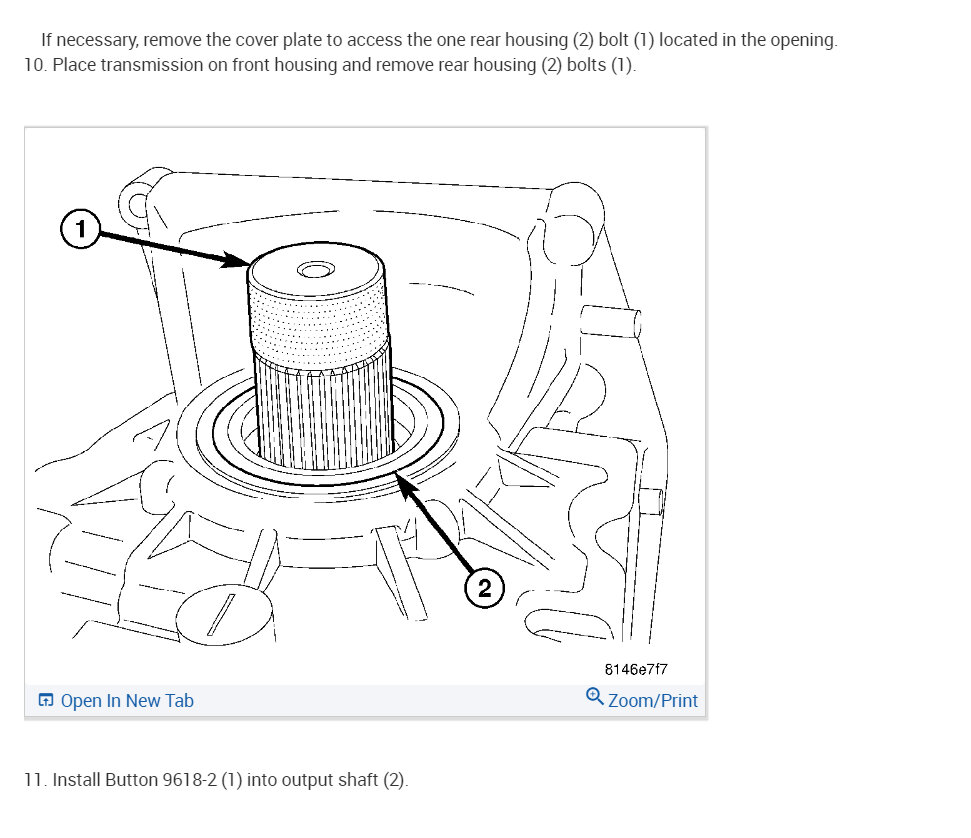 If necessary, remove the cover plate to access the one rear housing (2) bolt (1) located in the opening.
10. Place transmission on front housing and remove rear housing (2) bolts (1).

1

2

8146e7f7

Open In New Tab

Zoom/Print

11. Install Button 9618-2 (1) into output shaft (2).