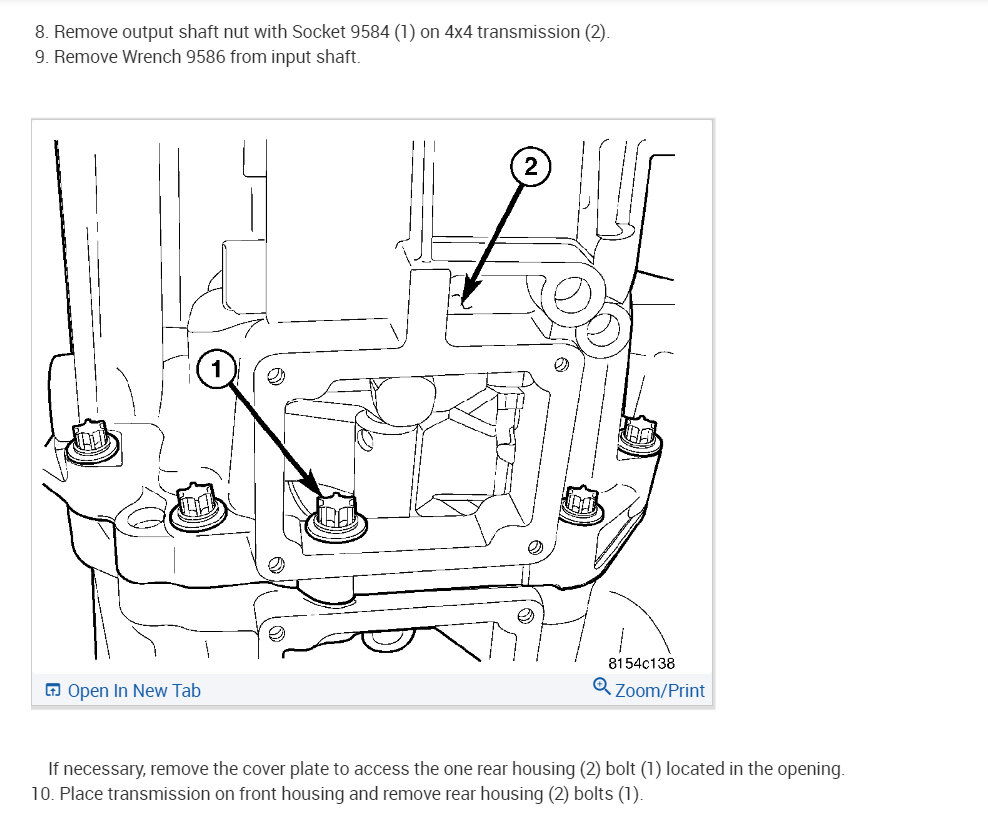 8. Remove output shaft nut with Socket 9584 (1) on 4x4 transmission (2).
9. Remove Wrench 9586 from input shaft.

2
1
8154c138
Open In New Tab
Zoom/Print

If necessary, remove the cover plate to access the one rear housing (2) bolt (1) located in the opening.
10. Place transmission on front housing and remove rear housing (2) bolts (1).