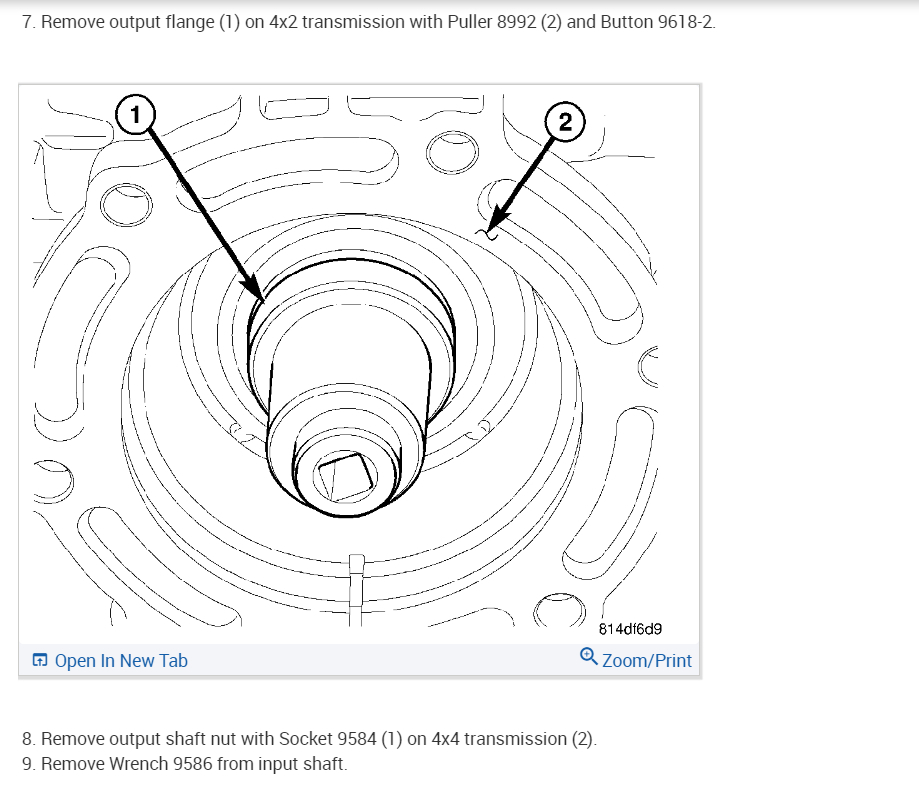 7. Remove output flange (1) on 4x2 transmission with Puller 8992 (2) and Button 9618-2.

1

2

814df6d9

Open In New Tab

Zoom/Print

8. Remove output shaft nut with Socket 9584 (1) on 4x4 transmission (2).
9. Remove Wrench 9586 from input shaft.