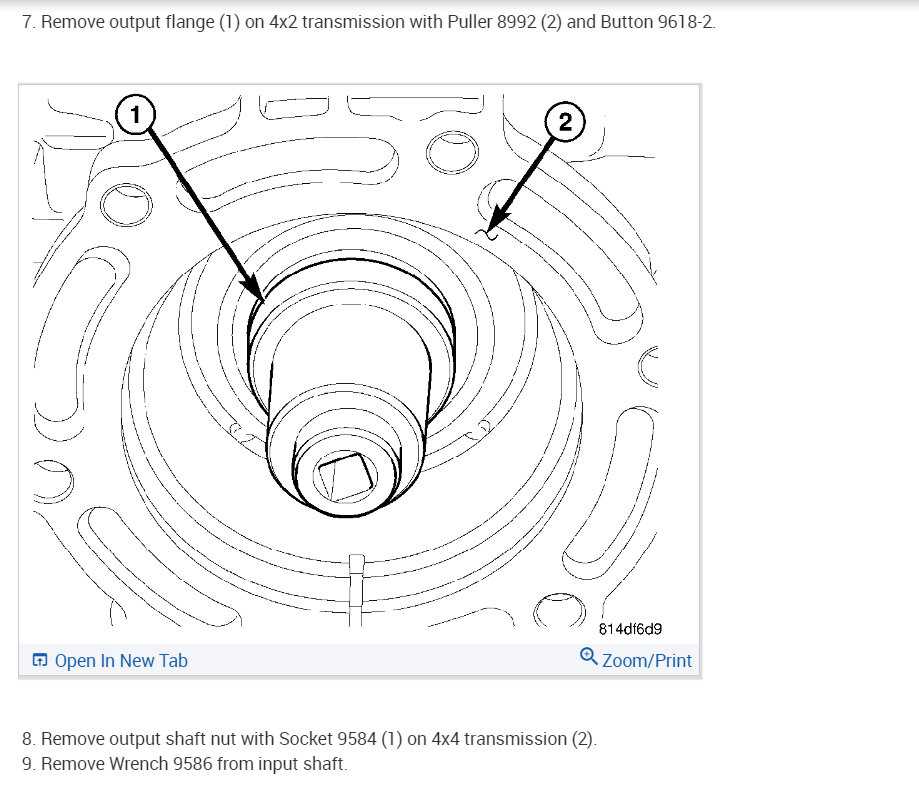 7. Remove output flange (1) on 4x2 transmission with Puller 8992 (2) and Button 9618-2.

1

2

814df6d9

Open In New Tab

Zoom/Print

8. Remove output shaft nut with Socket 9584 (1) on 4x4 transmission (2).
9. Remove Wrench 9586 from input shaft.