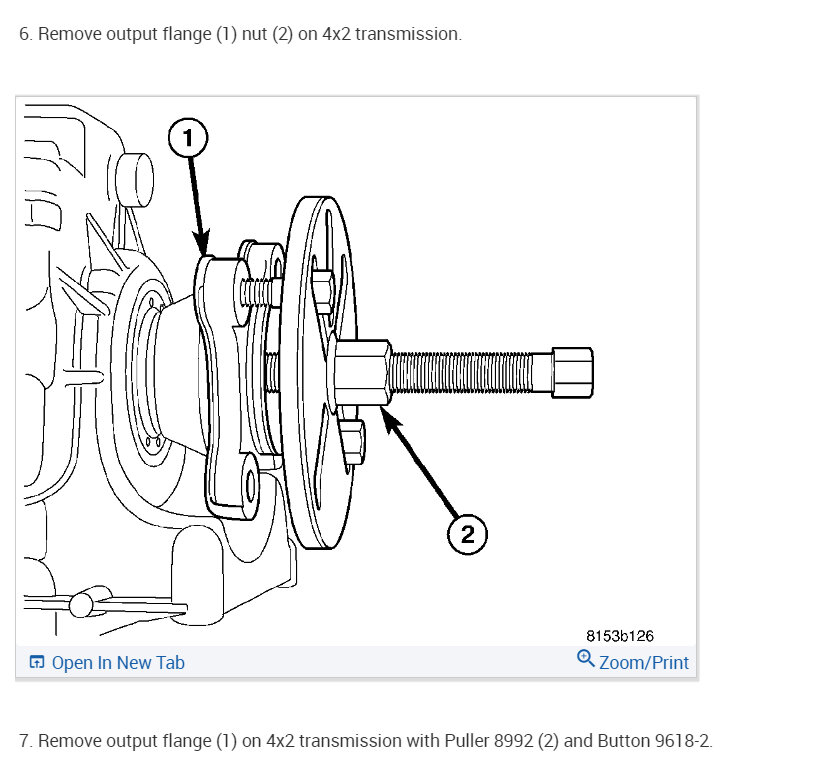 6. Remove output flange (1) nut (2) on 4x2 transmission.

1

2

8153b126

Open In New Tab

Zoom/Print

7. Remove output flange (1) on 4x2 transmission with Puller 8992 (2) and Button 9618-2.