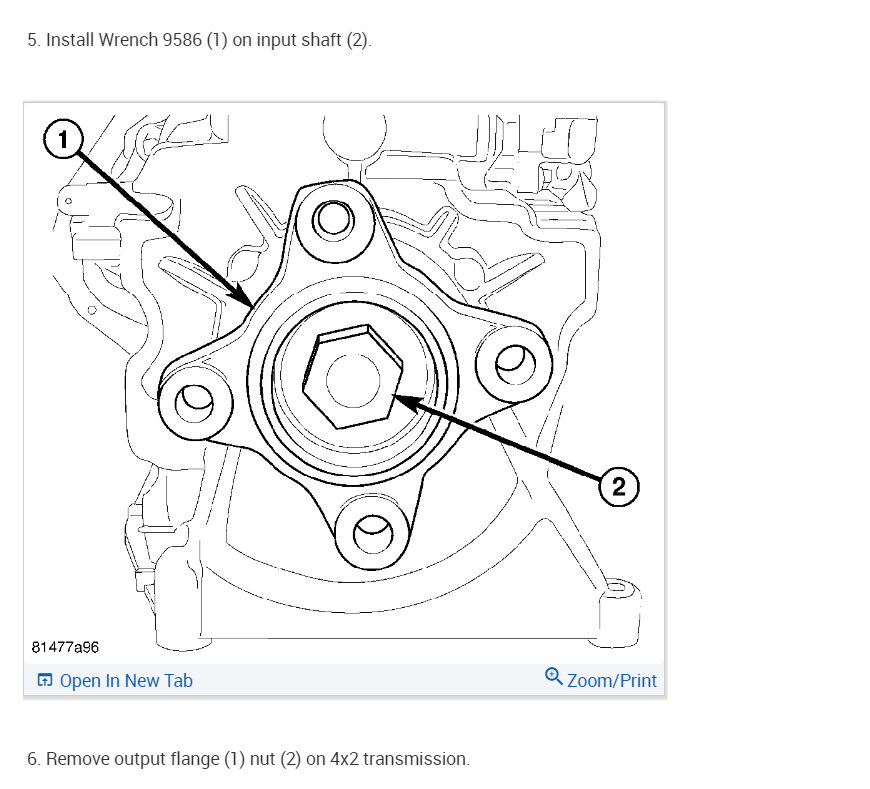 5. Install Wrench 9586 (1) on input shaft (2).

1

2

81477a96

Open In New Tab

Zoom/Print

6. Remove output flange (1) nut (2) on 4x2 transmission.