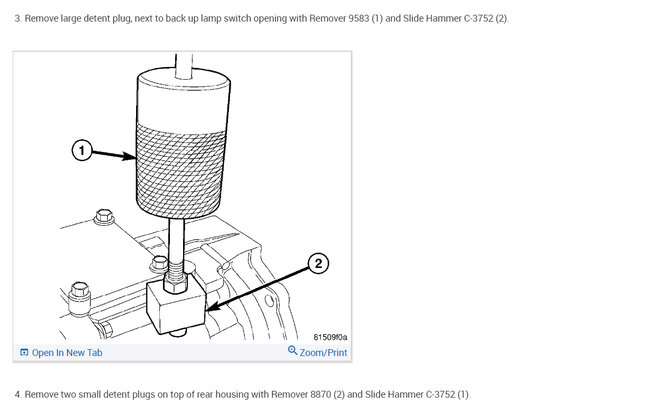 3. Remove large detent plug, next to back up lamp switch opening with Remover 9583 (1) and Slide Hammer C-3752 (2).

1

2

81509f0a

Open In New Tab

Zoom/Print

4. Remove two small detent plugs on top of rear housing with Remover 8870 (2) and Slide Hammer C-3752 (1).