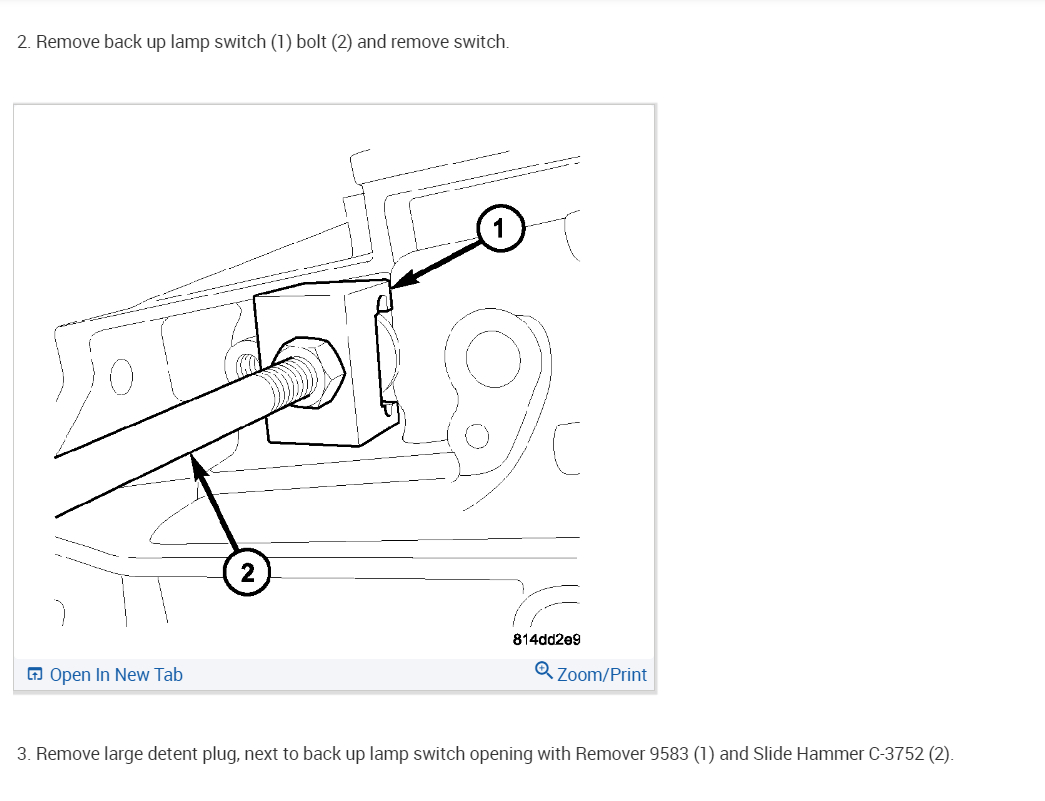 2. Remove back up lamp switch (1) bolt (2) and remove switch.

1

2

814dd2e9

Open In New Tab

Zoom/Print

3. Remove large detent plug, next to back up lamp switch opening with Remover 9583 (1) and Slide Hammer C-3752 (2).