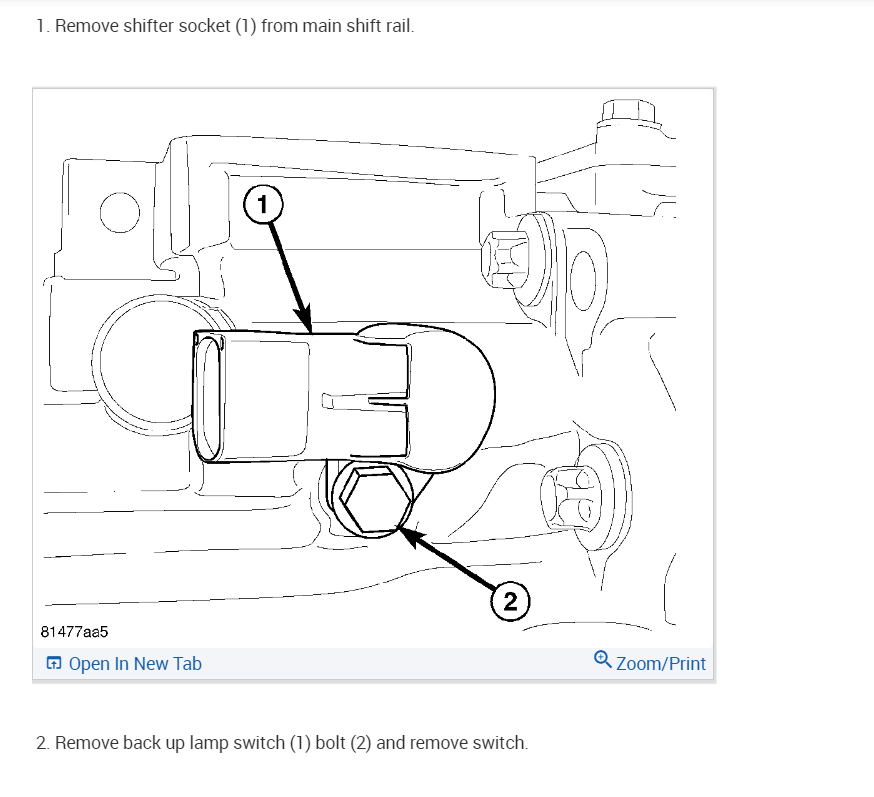 1. Remove shifter socket (1) from main shift rail.

1

2

81477aa5

Open In New Tab

Zoom/Print

2. Remove back up lamp switch (1) bolt (2) and remove switch.