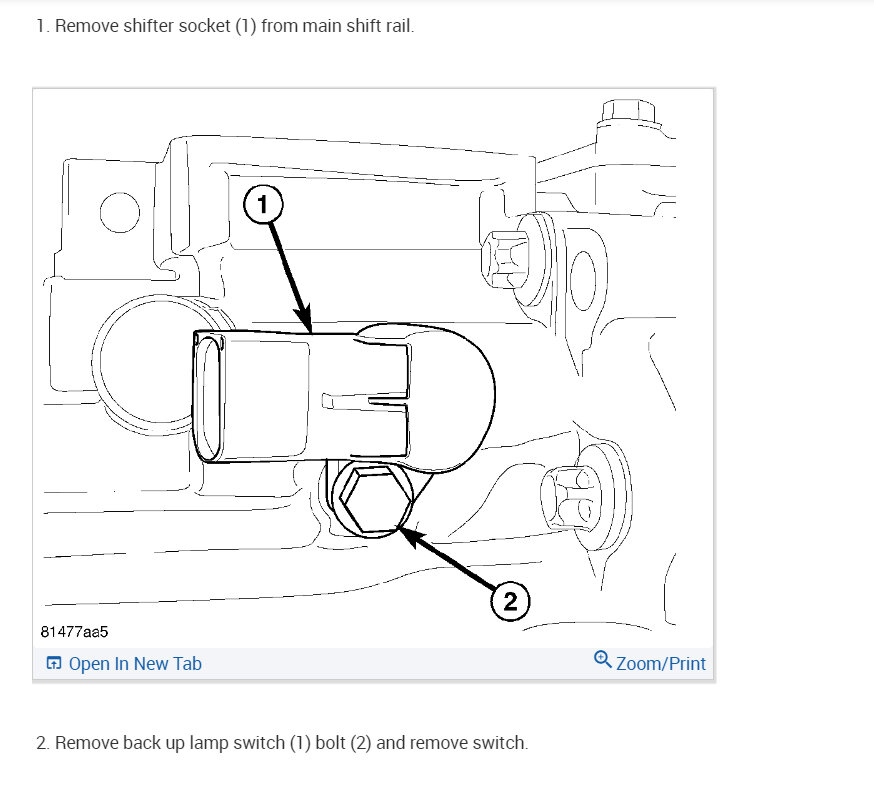 1. Remove shifter socket (1) from main shift rail.

1

2

81477aa5

Open In New Tab

Zoom/Print

2. Remove back up lamp switch (1) bolt (2) and remove switch.