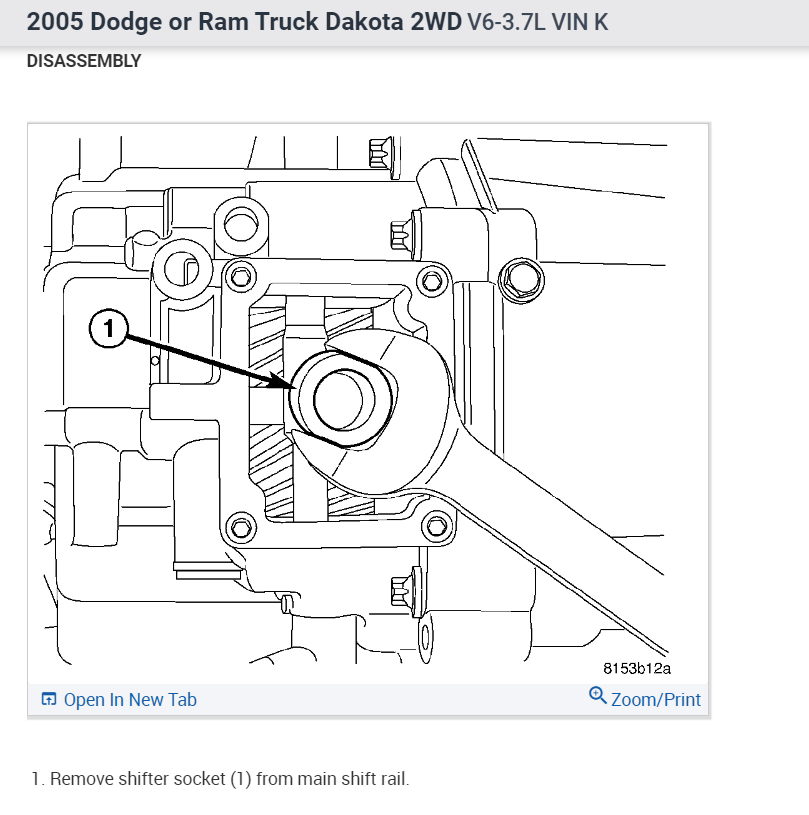 2005 Dodge or Ram Truck Dakota 2WD V6-3.7L VIN K

DISASSEMBLY

1

8153b12a

Open In New Tab

Zoom/Print

1. Remove shifter socket (1) from main shift rail.