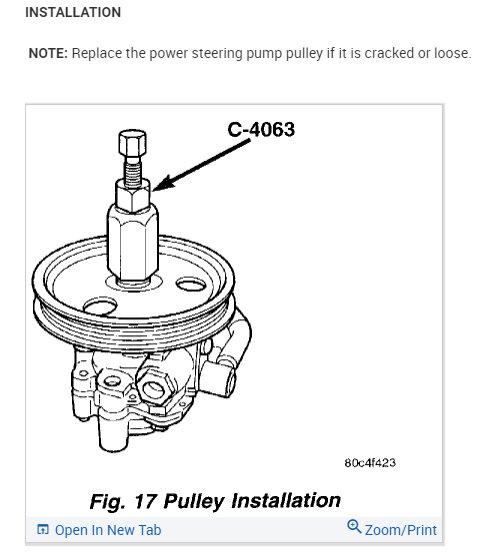 INSTALLATION

NOTE: Replace the power steering pump pulley if it is cracked or loose.

C-4063

80c4f423

Fig. 17 Pulley Installation

Open In New Tab

Zoom/Print