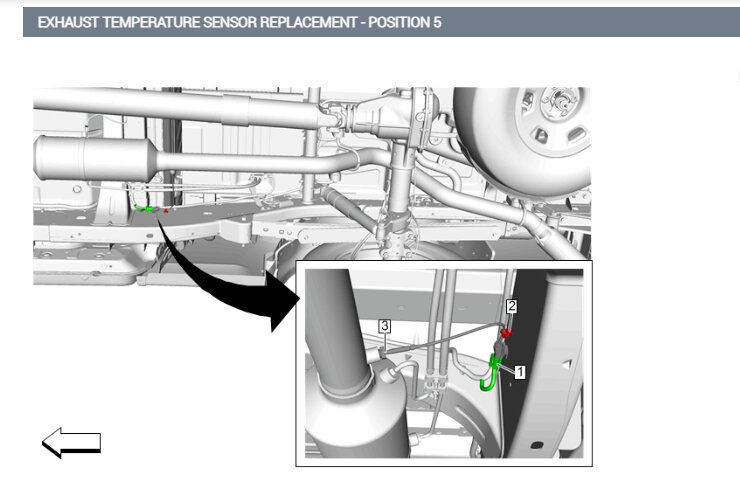 EXHAUST TEMPERATURE SENSOR REPLACEMENT - POSITION 5

3
2
1