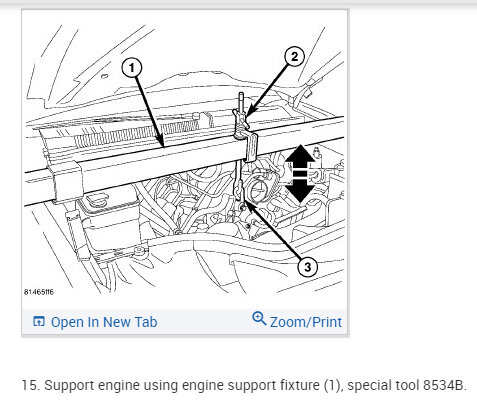 1

2

3

81465ff6

Open In New Tab

Zoom/Print

15. Support engine using engine support fixture (1), special tool 8534B.