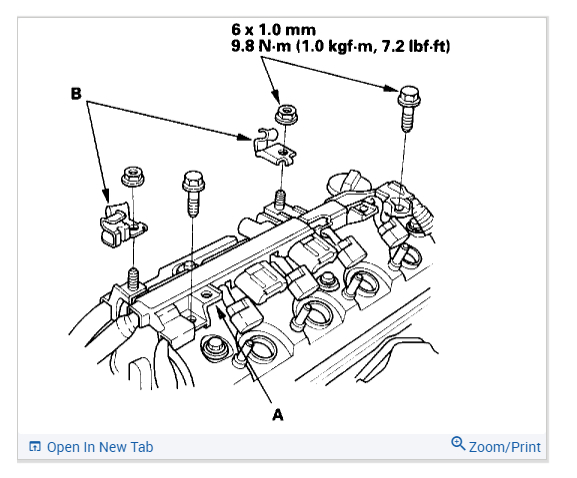 6 x 1.0 mm
9.8 N·m (1.0 kgf·m, 7.2 lbf·ft)

B

A

Open In New Tab

Zoom/Print