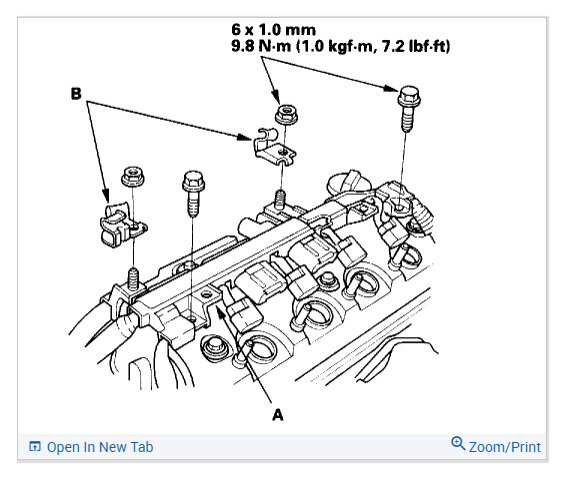 6 x 1.0 mm
9.8 N·m (1.0 kgf·m, 7.2 lbf·ft)

B

A

Open In New Tab

Zoom/Print