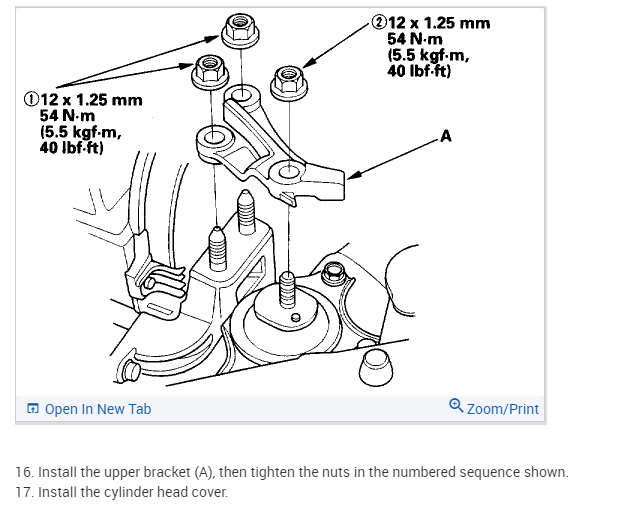 ②12 x 1.25 mm
54 N·m
(5.5 kgf·m,
40 lbf·ft)

①12 x 1.25 mm
54 N·m
(5.5 kgf·m,
40 lbf·ft)

A

Open In New Tab

Zoom/Print

16. Install the upper bracket (A), then tighten the nuts in the numbered sequence shown.
17. Install the cylinder head cover.