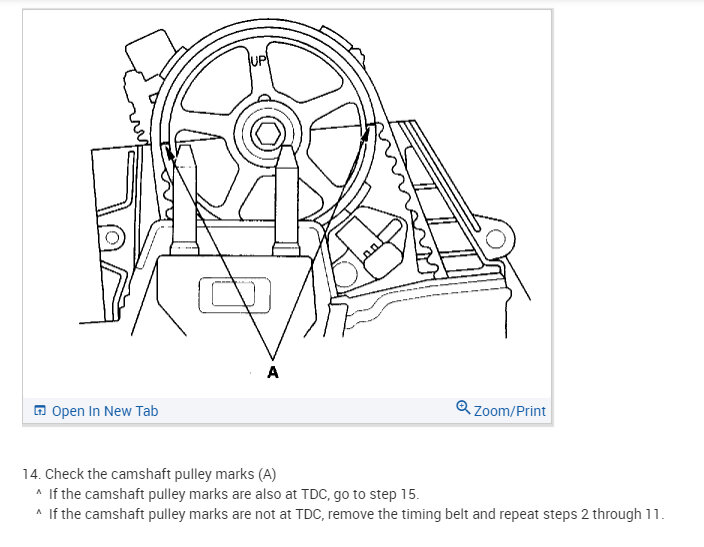 UP

A

Open In New Tab

Zoom/Print

14. Check the camshaft pulley marks (A)
^ If the camshaft pulley marks are also at TDC, go to step 15.
^ If the camshaft pulley marks are not at TDC, remove the timing belt and repeat steps 2 through 11.