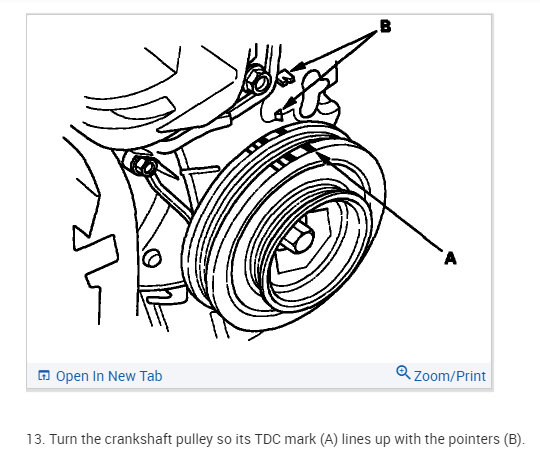 B

A

Open In New Tab

Zoom/Print

13. Turn the crankshaft pulley so its TDC mark (A) lines up with the pointers (B).