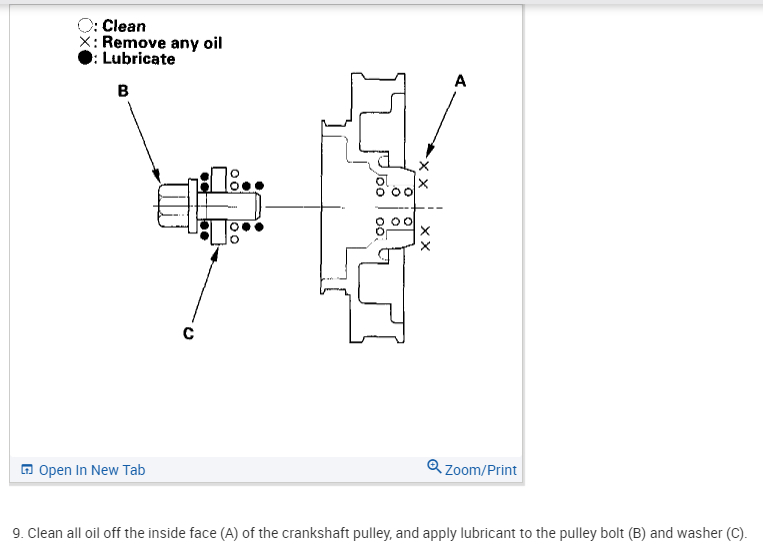 ○: Clean
×: Remove any oil
●: Lubricate

B

A

C

Open In New Tab

Zoom/Print

9. Clean all oil off the inside face (A) of the crankshaft pulley, and apply lubricant to the pulley bolt (B) and washer (C).