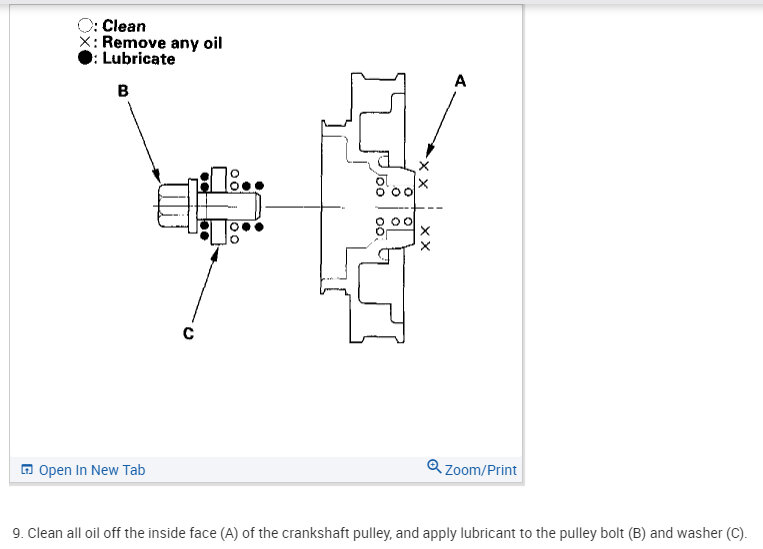 ○: Clean
×: Remove any oil
●: Lubricate

B

A

C

Open In New Tab

Zoom/Print

9. Clean all oil off the inside face (A) of the crankshaft pulley, and apply lubricant to the pulley bolt (B) and washer (C).