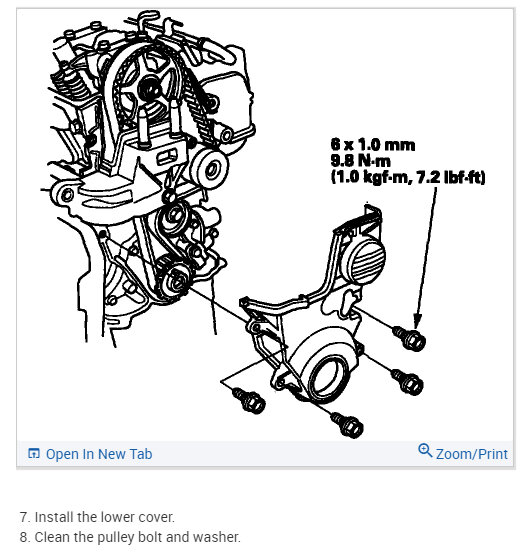 6 x 1.0 mm
9.8 N·m
(1.0 kgf·m, 7.2 lbf·ft)

Open In New Tab

Zoom/Print

7. Install the lower cover.
8. Clean the pulley bolt and washer.