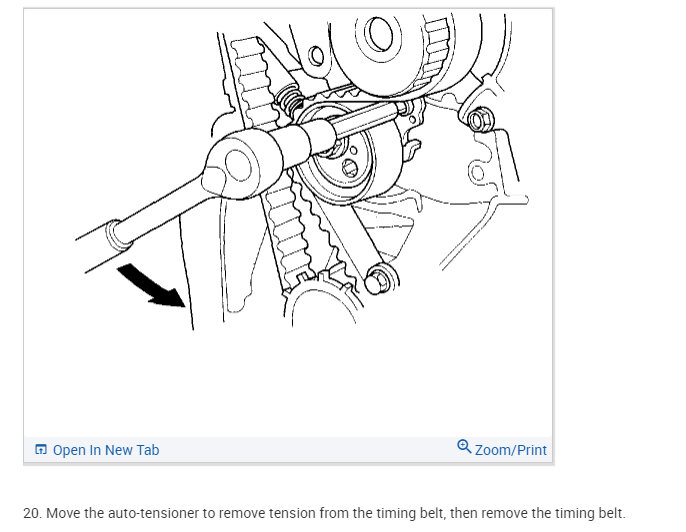 Open In New Tab

Zoom/Print

20. Move the auto-tensioner to remove tension from the timing belt, then remove the timing belt.