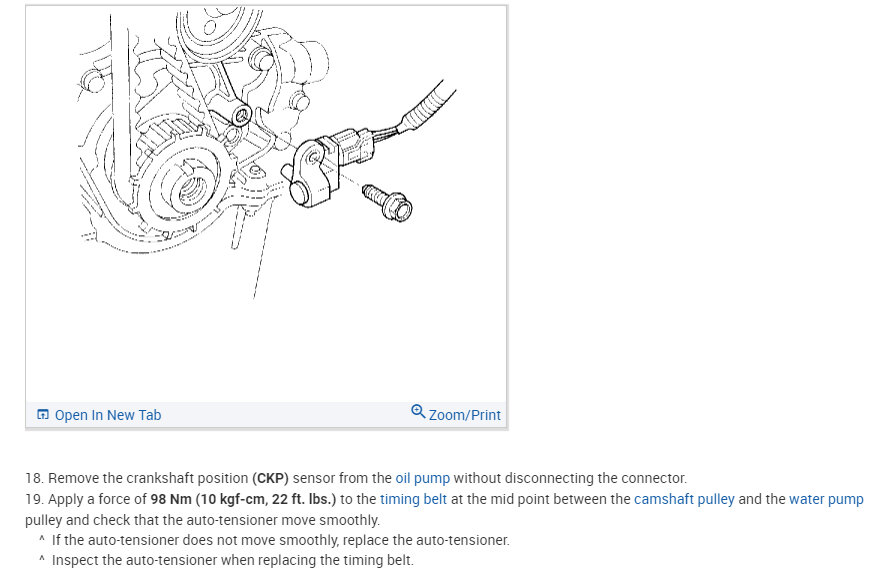 Open In New Tab
Zoom/Print

18. Remove the crankshaft position (CKP) sensor from the oil pump without disconnecting the connector.
19. Apply a force of 98 Nm (10 kgf-cm, 22 ft. lbs.) to the timing belt at the mid point between the camshaft pulley and the water pump pulley and check that the auto-tensioner move smoothly.
^ If the auto-tensioner does not move smoothly, replace the auto-tensioner.
^ Inspect the auto-tensioner when replacing the timing belt.