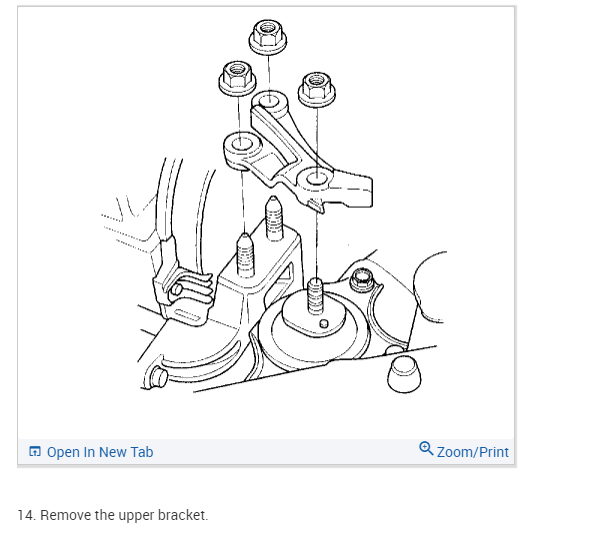 Open In New Tab

Zoom/Print

14. Remove the upper bracket.