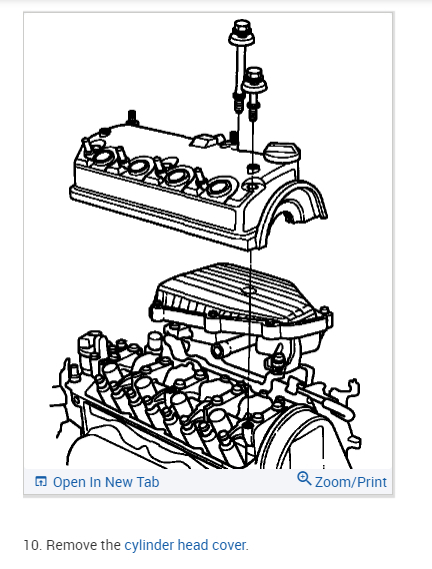 Open In New Tab
Zoom/Print

10. Remove the cylinder head cover.