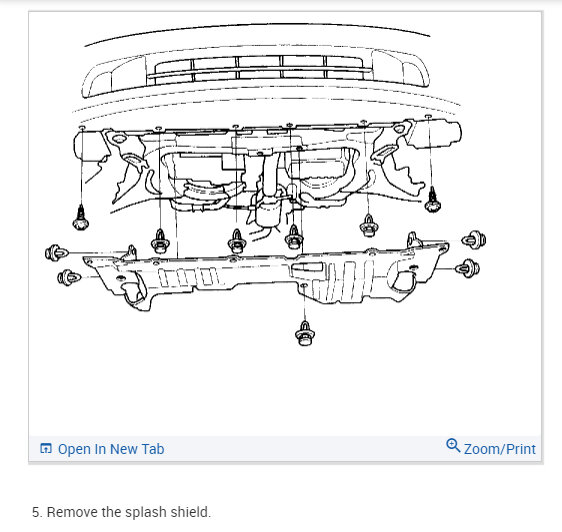 Open In New Tab

Zoom/Print

5. Remove the splash shield.