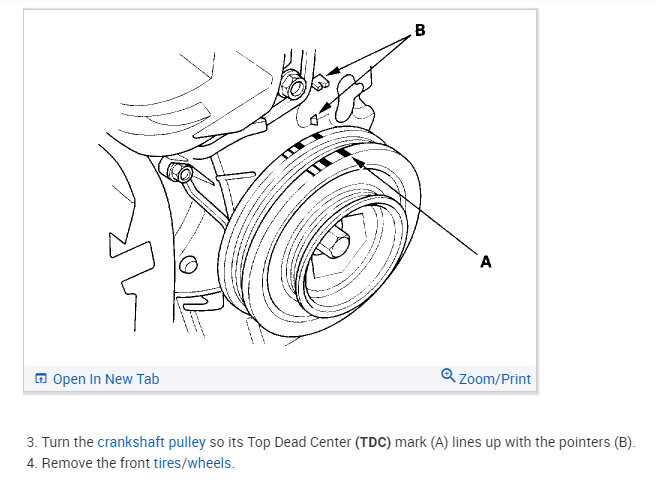 B

A

Open In New Tab

Zoom/Print

3. Turn the crankshaft pulley so its Top Dead Center (TDC) mark (A) lines up with the pointers (B).
4. Remove the front tires/wheels.