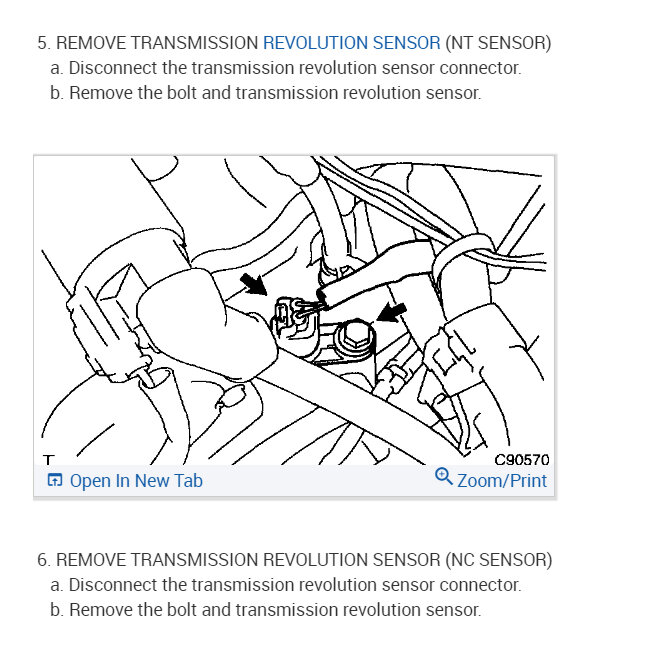 5. REMOVE TRANSMISSION REVOLUTION SENSOR (NT SENSOR)
a. Disconnect the transmission revolution sensor connector.
b. Remove the bolt and transmission revolution sensor.

T
C90570
Open In New Tab
Zoom/Print

6. REMOVE TRANSMISSION REVOLUTION SENSOR (NC SENSOR)
a. Disconnect the transmission revolution sensor connector.
b. Remove the bolt and transmission revolution sensor.