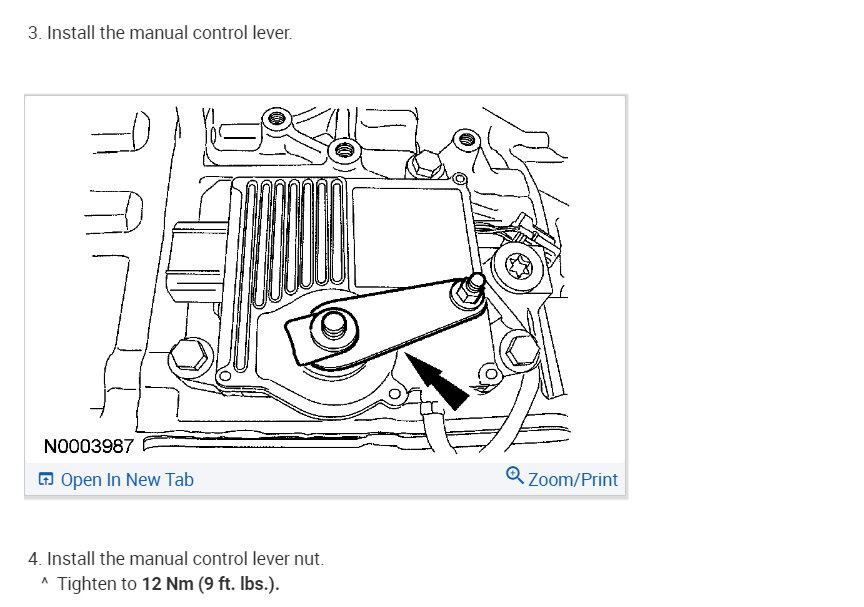 3. Install the manual control lever.

N0003987

Open In New Tab

Zoom/Print

4. Install the manual control lever nut.

^ Tighten to 12 Nm (9 ft. lbs.).