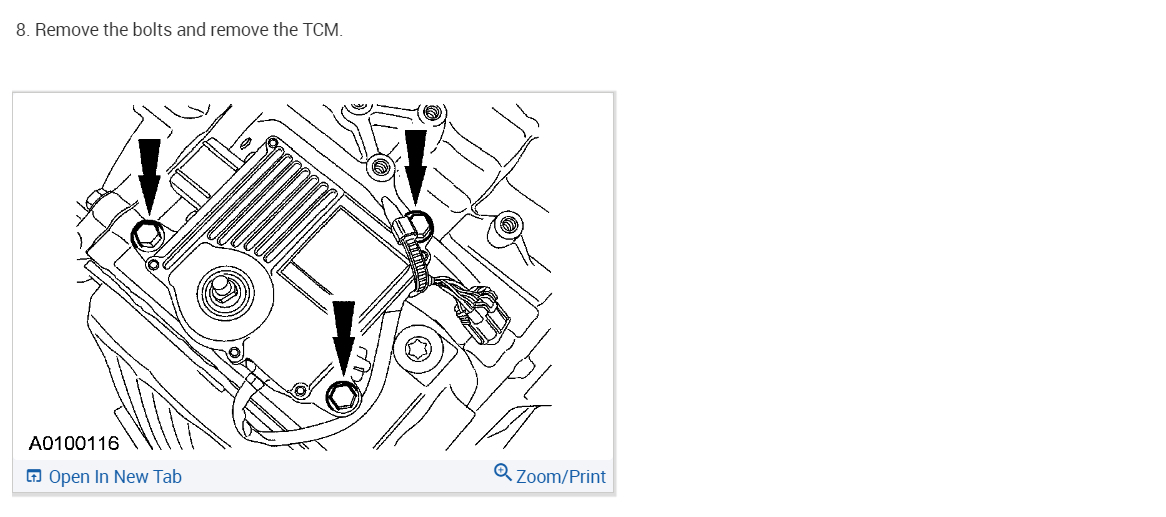 8. Remove the bolts and remove the TCM.

A0100116

Open In New Tab

Zoom/Print