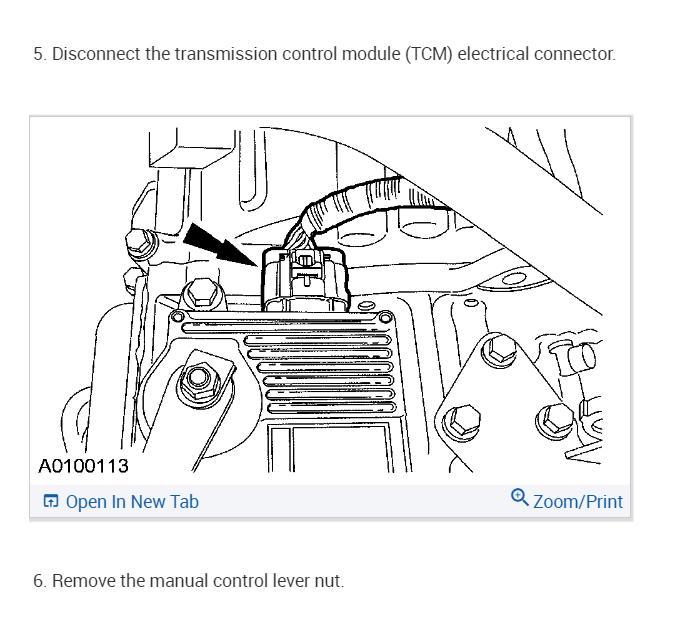 5. Disconnect the transmission control module (TCM) electrical connector.

A0100113

Open In New Tab

Zoom/Print

6. Remove the manual control lever nut.