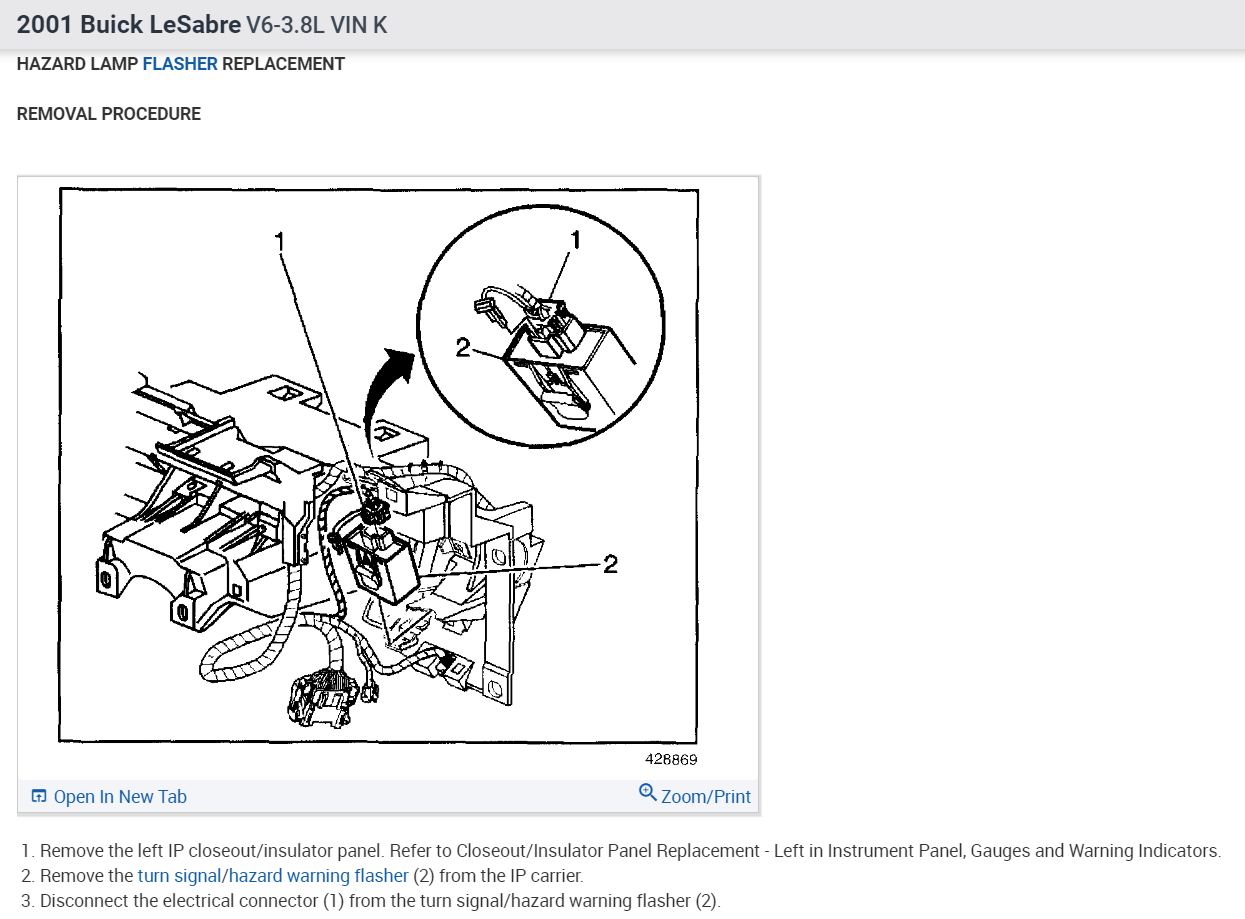 2001 Buick LeSabre V6-3.8L VIN K

HAZARD LAMP FLASHER REPLACEMENT

REMOVAL PROCEDURE

1

1

2

2

428869

Open In New Tab

Zoom/Print

1. Remove the left IP closeout/insulator panel. Refer to Closeout/Insulator Panel Replacement - Left in Instrument Panel, Gauges and Warning Indicators.
2. Remove the turn signal/hazard warning flasher (2) from the IP carrier.
3. Disconnect the electrical connector (1) from the turn signal/hazard warning flasher (2).