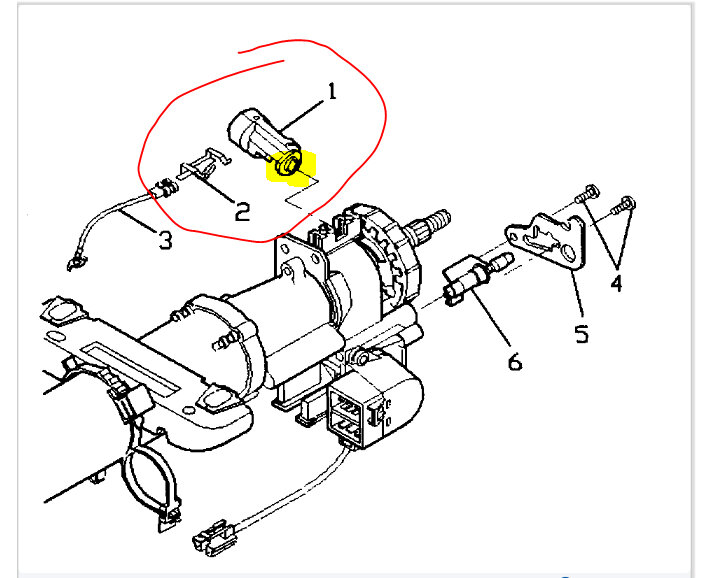 1
2
3
4
5
6