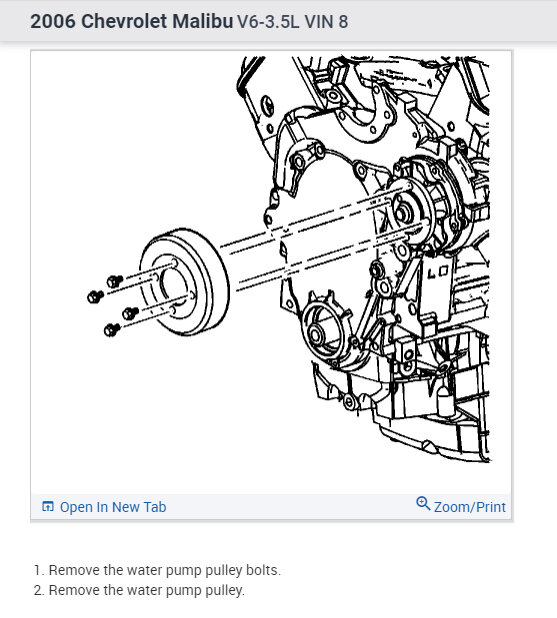 2006 Chevrolet Malibu V6-3.5L VIN 8

LO

Open In New Tab

Zoom/Print

1. Remove the water pump pulley bolts.
2. Remove the water pump pulley.