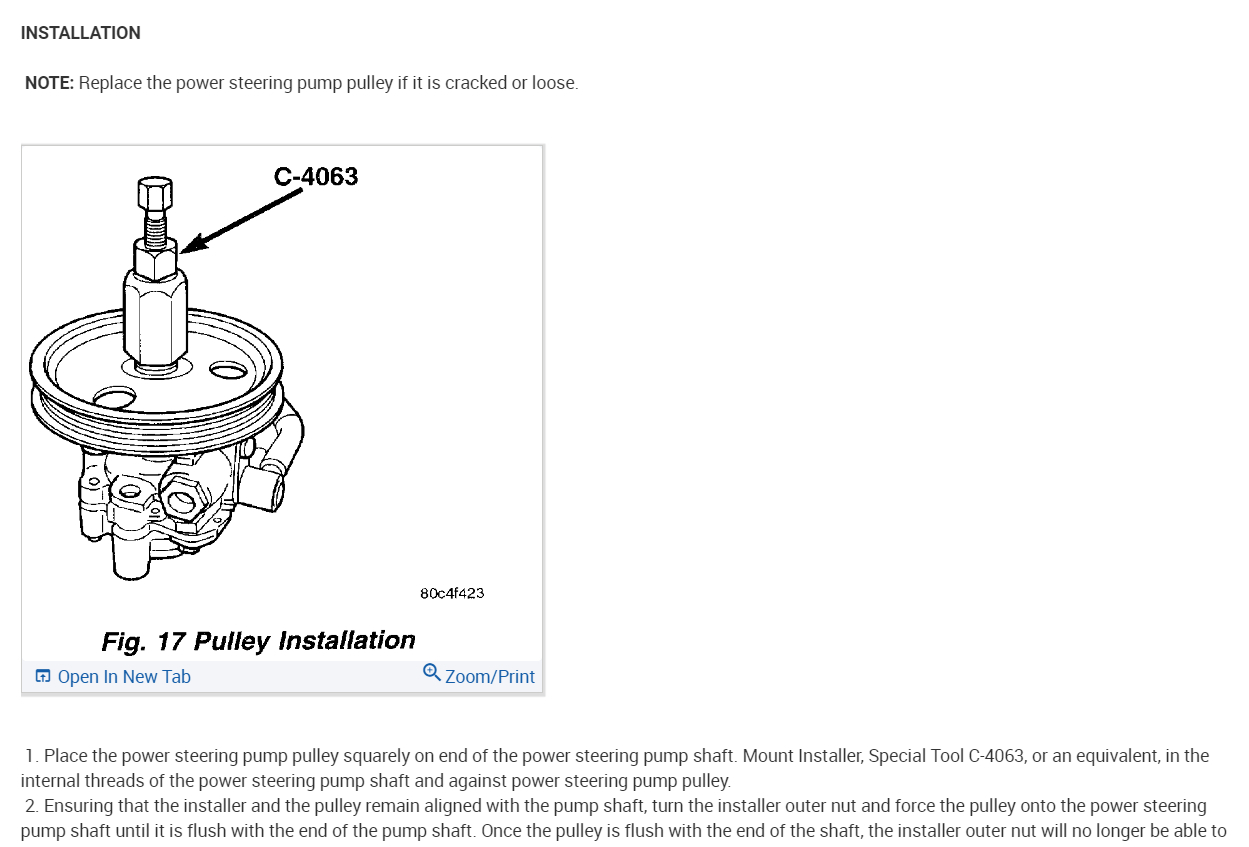 INSTALLATION

NOTE: Replace the power steering pump pulley if it is cracked or loose.

C-4063

80c4f423

Fig. 17 Pulley Installation

Open In New Tab

Zoom/Print

1. Place the power steering pump pulley squarely on end of the power steering pump shaft. Mount Installer, Special Tool C-4063, or an equivalent, in the internal threads of the power steering pump shaft and against power steering pump pulley.

2. Ensuring that the installer and the pulley remain aligned with the pump shaft, turn the installer outer nut and force the pulley onto the power steering pump shaft until it is flush with the end of the pump shaft. Once the pulley is flush with the end of the shaft, the installer outer nut will no longer be able to