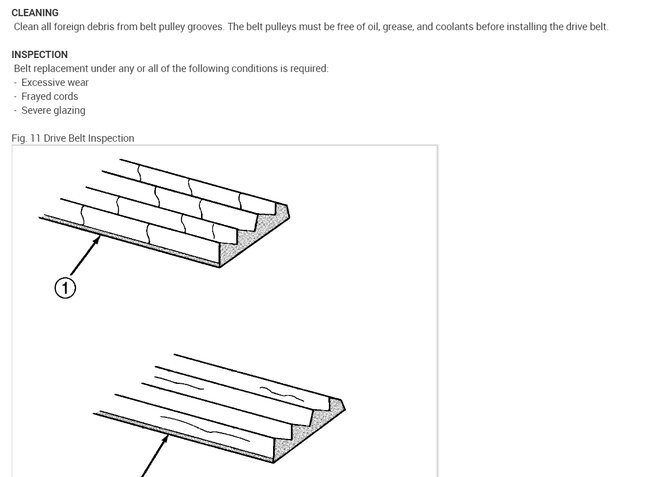 CLEANING
Clean all foreign debris from belt pulley grooves. The belt pulleys must be free of oil, grease, and coolants before installing the drive belt.

INSPECTION
Belt replacement under any or all of the following conditions is required:
- Excessive wear
- Frayed cords
- Severe glazing

Fig. 11 Drive Belt Inspection

1