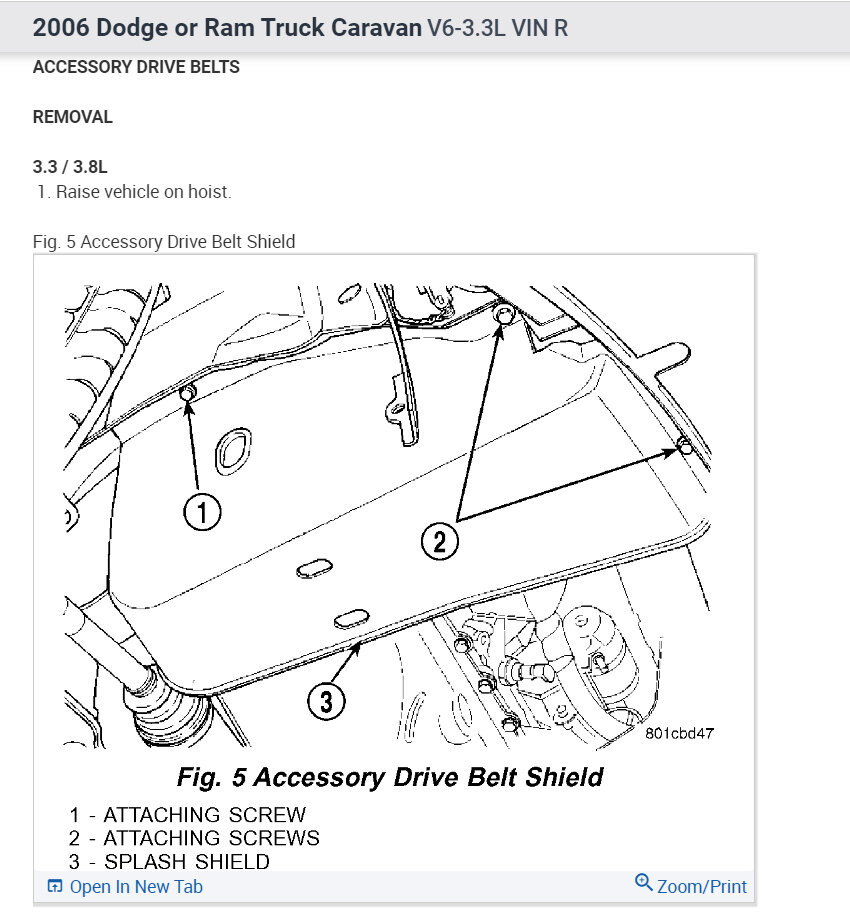 2006 Dodge or Ram Truck Caravan V6-3.3L VIN R

ACCESSORY DRIVE BELTS

REMOVAL

3.3 / 3.8L
1. Raise vehicle on hoist.

Fig. 5 Accessory Drive Belt Shield

1

2

3

801cbd47

Fig. 5 Accessory Drive Belt Shield

1 - ATTACHING SCREW
2 - ATTACHING SCREWS
3 - SPLASH SHIELD

Open In New Tab

Zoom/Print