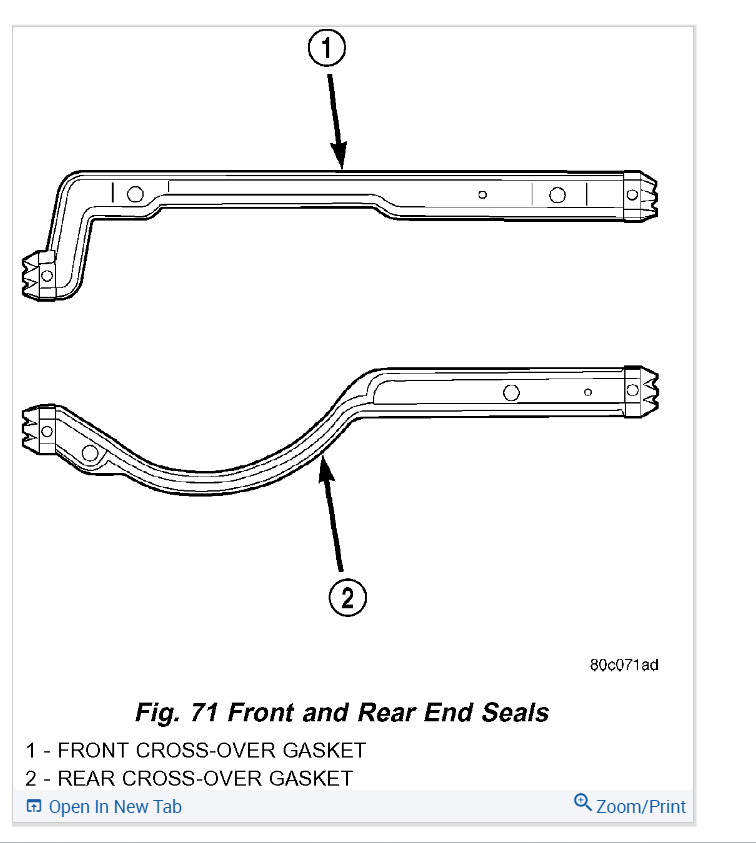 1

2

80c071ad

Fig. 71 Front and Rear End Seals

1 - FRONT CROSS-OVER GASKET
2 - REAR CROSS-OVER GASKET

Open In New Tab

Zoom/Print