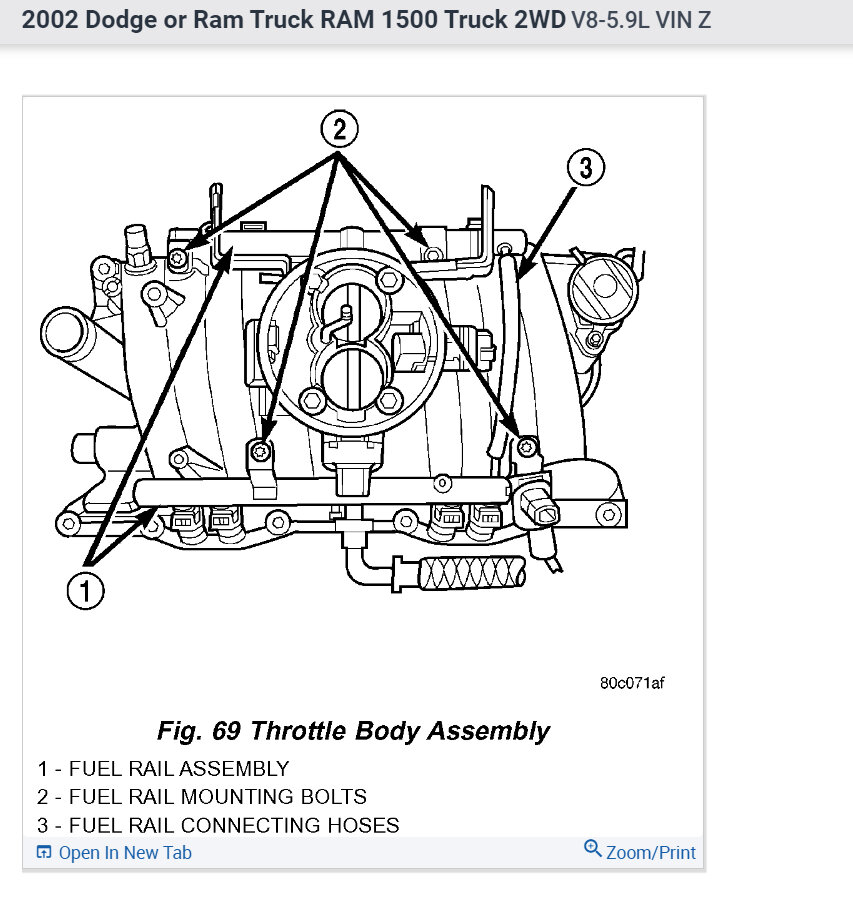 2002 Dodge or Ram Truck RAM 1500 Truck 2WD V8-5.9L VIN Z

2

3

1

80c071af

Fig. 69 Throttle Body Assembly

1 - FUEL RAIL ASSEMBLY
2 - FUEL RAIL MOUNTING BOLTS
3 - FUEL RAIL CONNECTING HOSES

Open In New Tab

Zoom/Print