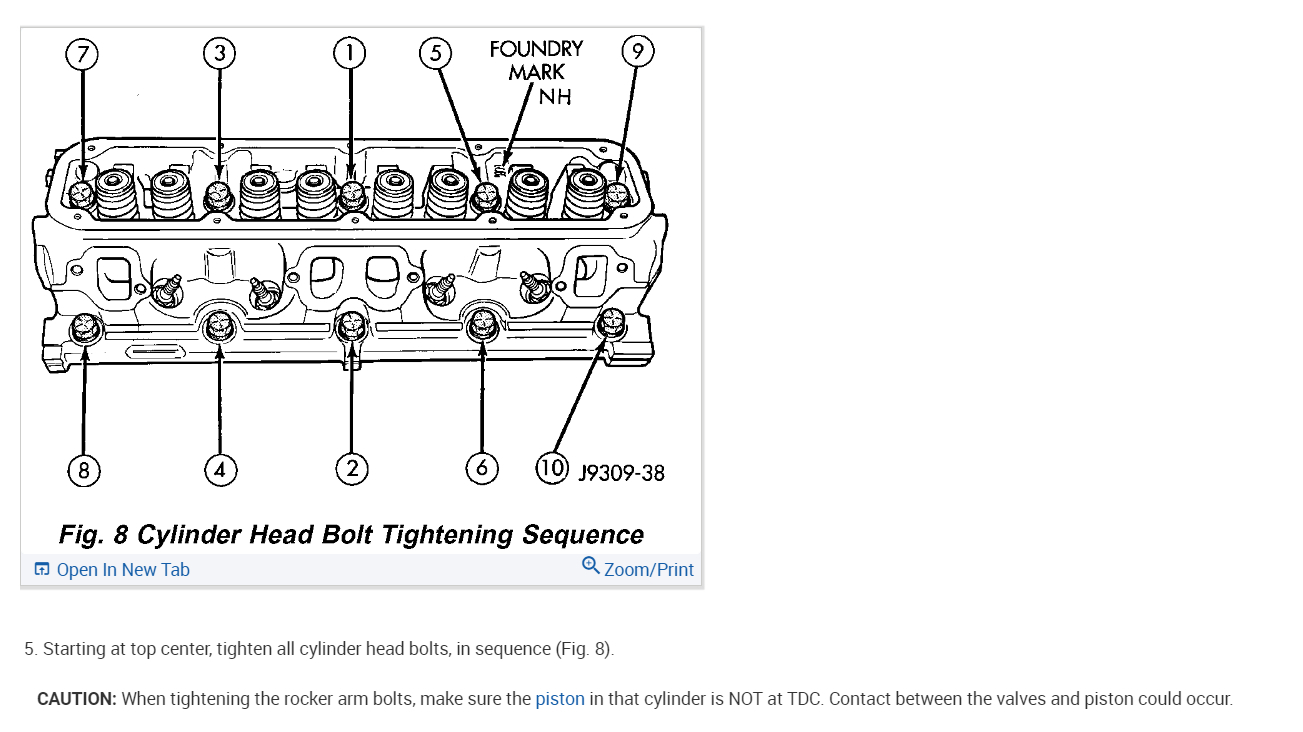 7
3
1
5
FOUNDRY MARK NH
9
8
4
2
6
10
J9309-38

Fig. 8 Cylinder Head Bolt Tightening Sequence

Open In New Tab
Zoom/Print

5. Starting at top center, tighten all cylinder head bolts, in sequence (Fig. 8).

CAUTION: When tightening the rocker arm bolts, make sure the piston in that cylinder is NOT at TDC. Contact between the valves and piston could occur.