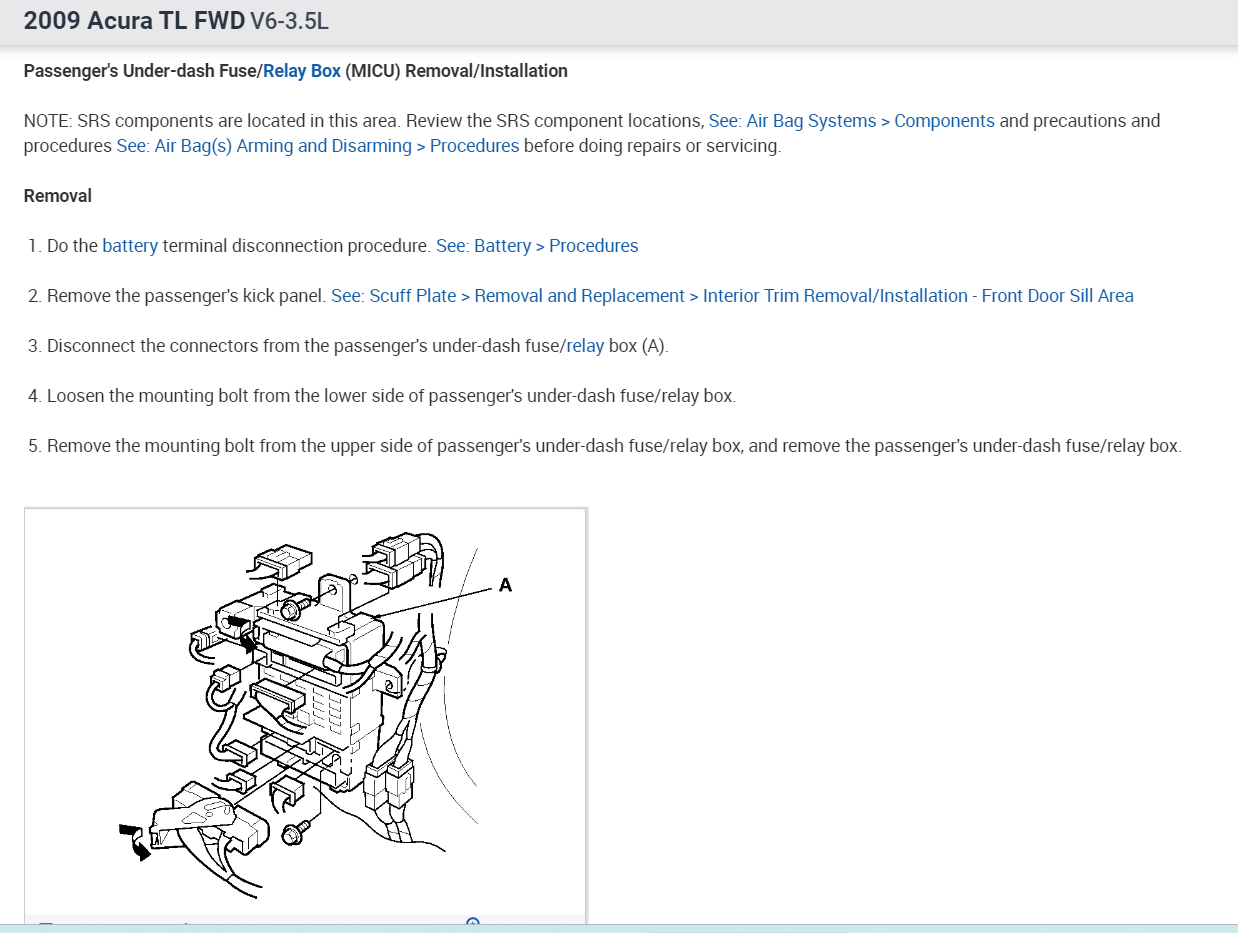 2009 Acura TL FWD V6-3.5L

Passenger's Under-dash Fuse/Relay Box (MICU) Removal/Installation

NOTE: SRS components are located in this area. Review the SRS component locations, See: Air Bag Systems > Components and precautions and procedures See: Air Bag(s) Arming and Disarming > Procedures before doing repairs or servicing.

Removal

1. Do the battery terminal disconnection procedure. See: Battery > Procedures

2. Remove the passenger's kick panel. See: Scuff Plate > Removal and Replacement > Interior Trim Removal/Installation - Front Door Sill Area

3. Disconnect the connectors from the passenger's under-dash fuse/relay box (A).

4. Loosen the mounting bolt from the lower side of passenger's under-dash fuse/relay box.

5. Remove the mounting bolt from the upper side of passenger's under-dash fuse/relay box, and remove the passenger's under-dash fuse/relay box.

A