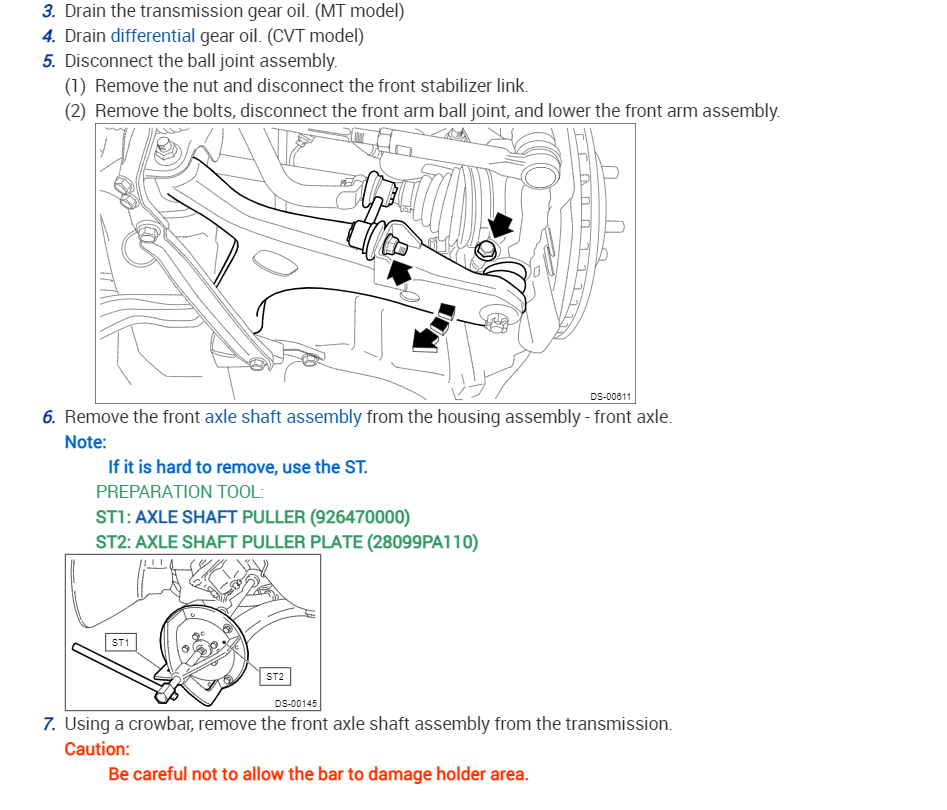 3. Drain the transmission gear oil. (MT model)
4. Drain differential gear oil. (CVT model)
5. Disconnect the ball joint assembly.
(1) Remove the nut and disconnect the front stabilizer link.
(2) Remove the bolts, disconnect the front arm ball joint, and lower the front arm assembly.

DS-00611

6. Remove the front axle shaft assembly from the housing assembly - front axle.
Note:
If it is hard to remove, use the ST.
PREPARATION TOOL:
ST1: AXLE SHAFT PULLER (926470000)
ST2: AXLE SHAFT PULLER PLATE (28099PA110)

ST1
ST2
DS-00145

7. Using a crowbar, remove the front axle shaft assembly from the transmission.
Caution:
Be careful not to allow the bar to damage holder area.