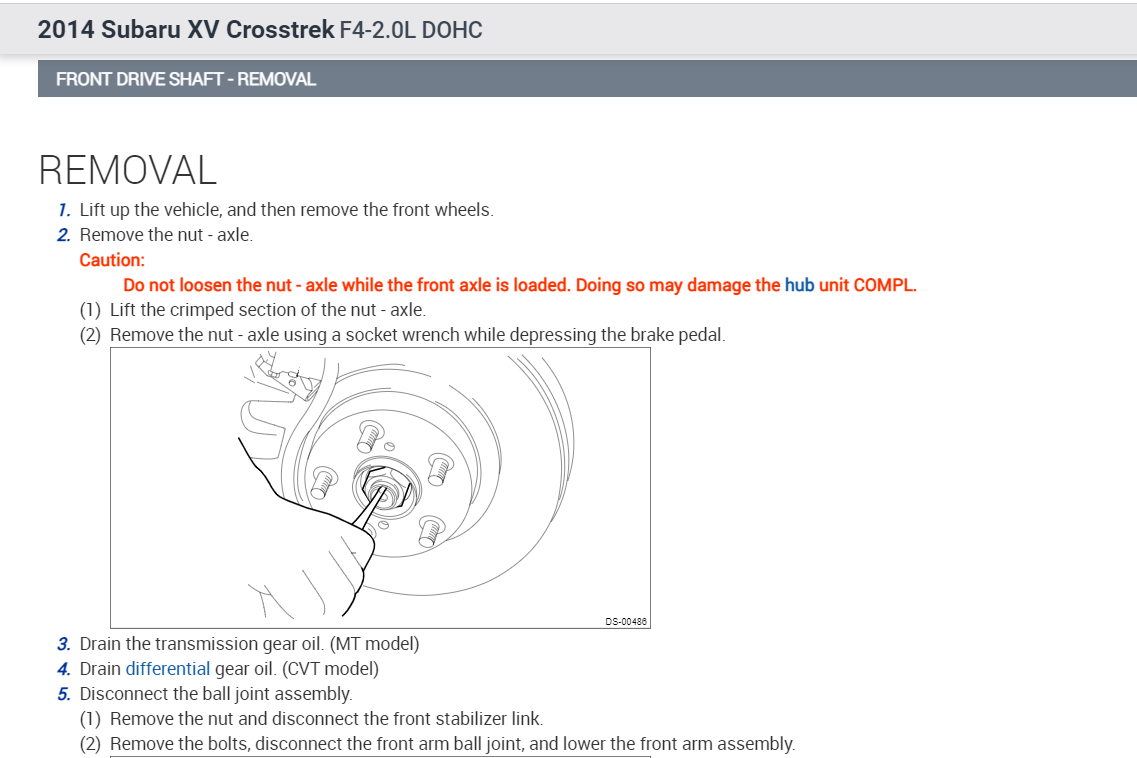 2014 Subaru XV Crosstrek F4-2.0L DOHC

FRONT DRIVE SHAFT - REMOVAL

REMOVAL

1. Lift up the vehicle, and then remove the front wheels.
2. Remove the nut - axle.
Caution:
Do not loosen the nut - axle while the front axle is loaded. Doing so may damage the hub unit COMPL.
(1) Lift the crimped section of the nut - axle.
(2) Remove the nut - axle using a socket wrench while depressing the brake pedal.

DS-00486

3. Drain the transmission gear oil. (MT model)
4. Drain differential gear oil. (CVT model)
5. Disconnect the ball joint assembly.
(1) Remove the nut and disconnect the front stabilizer link.
(2) Remove the bolts, disconnect the front arm ball joint, and lower the front arm assembly.