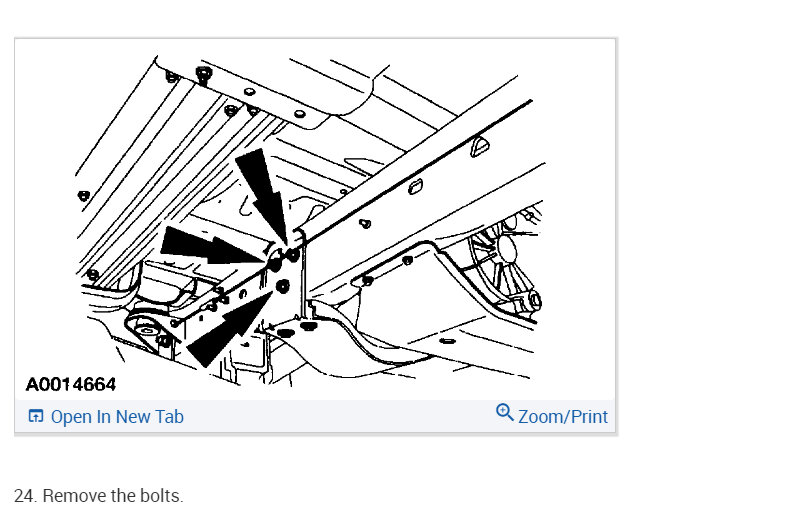 A0014664

Open In New Tab

Zoom/Print

24. Remove the bolts.