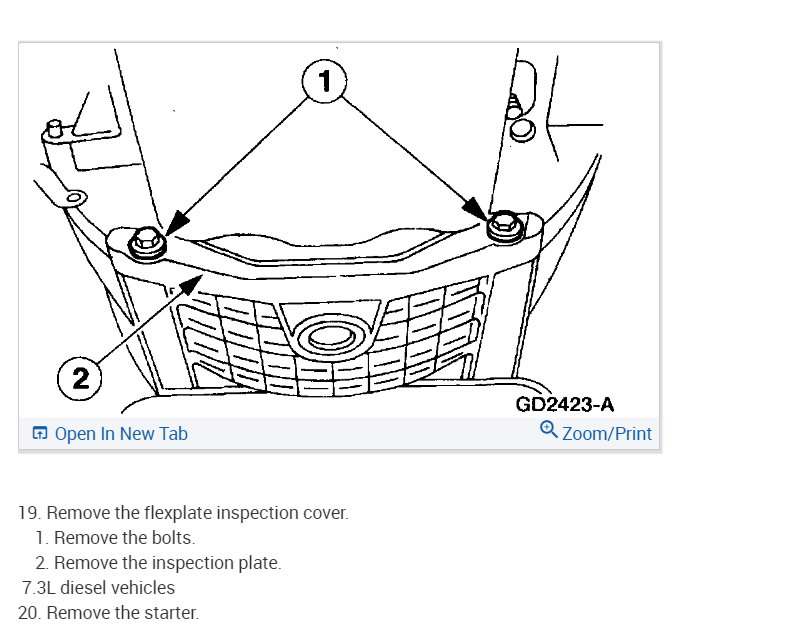 1

2

GD2423-A

Open In New Tab

Zoom/Print

19. Remove the flexplate inspection cover.

1. Remove the bolts.

2. Remove the inspection plate.

7.3L diesel vehicles

20. Remove the starter.